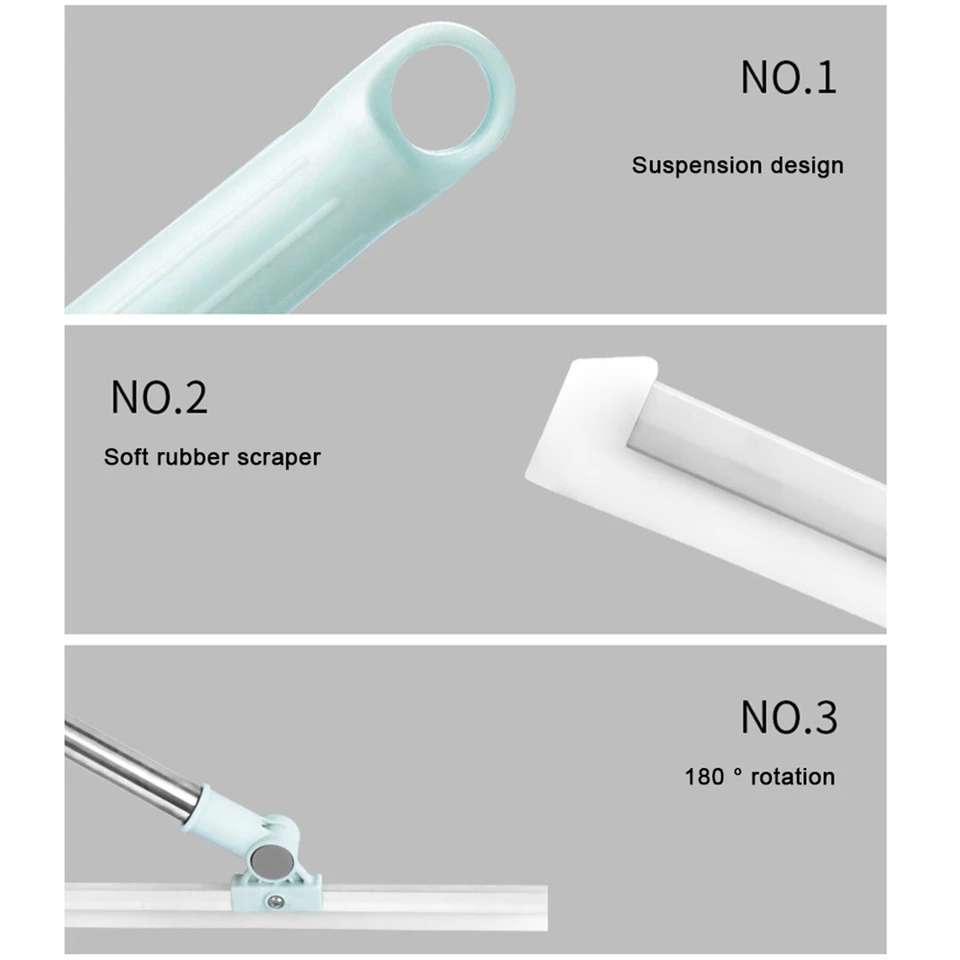 NO.1

Suspension design

NO.2

Soft rubber scraper

NO.3

180 ° rotation