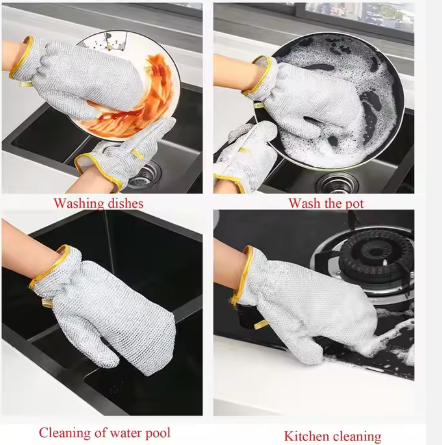 Washing dishes

Wash the pot

Cleaning of water pool

Kitchen cleaning