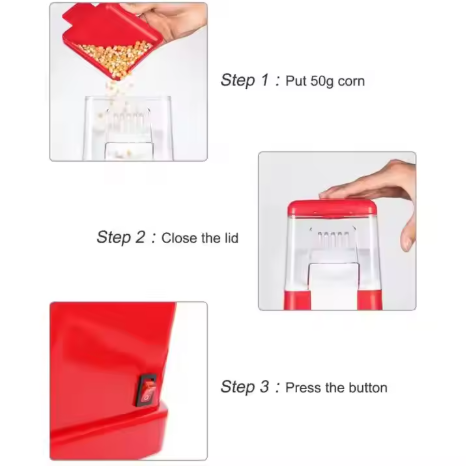 Step 1 : Put 50g corn

Step 2 : Close the lid

Step 3 : Press the button