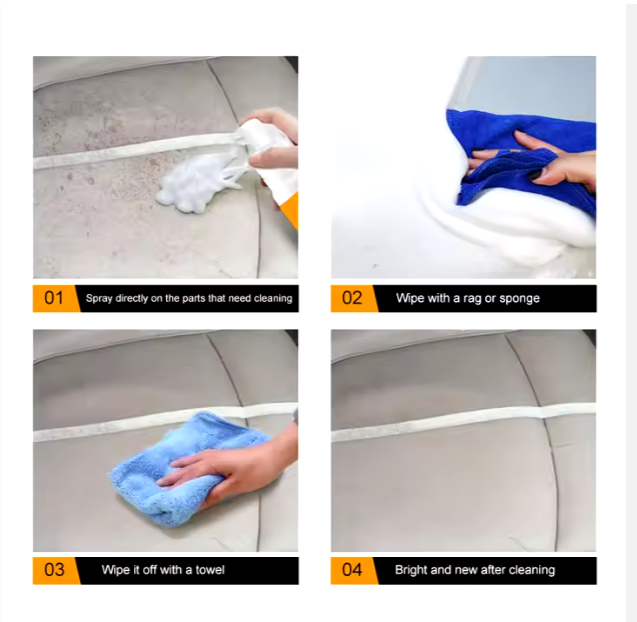 01 Spray directly on the parts that need cleaning

02 Wipe with a rag or sponge

03 Wipe it off with a towel

04 Bright and new after cleaning