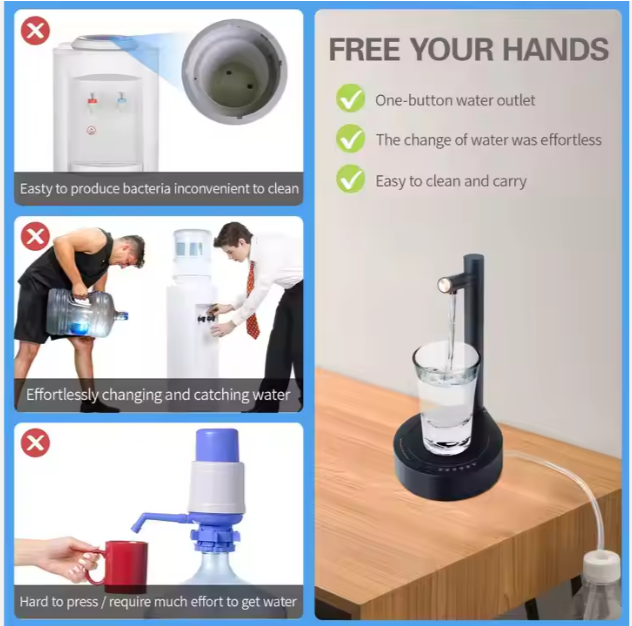 Easty to produce bacteria inconvenient to clean

Effortlessly changing and catching water

Hard to press / require much effort to get water

FREE YOUR HANDS

One-button water outlet

The change of water was effortless

Easy to clean and carry