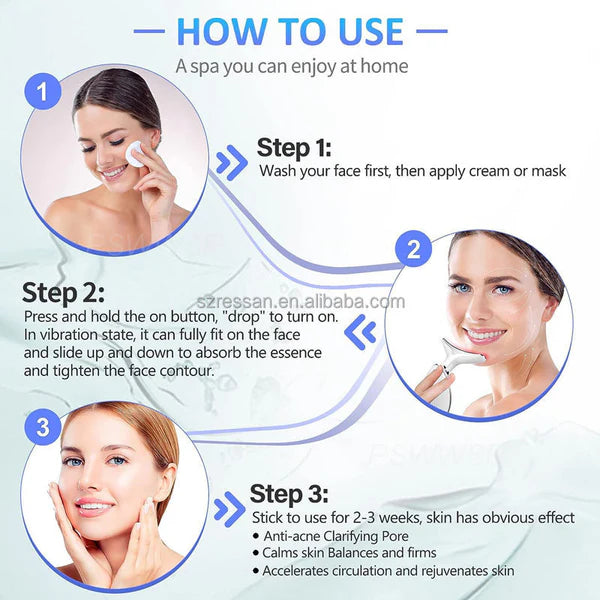 — HOW TO USE —
A spa you can enjoy at home

1

Step 1:
Wash your face first, then apply cream or mask

2

Step 2:
Press and hold the on button, "drop" to turn on. In vibration state, it can fully fit on the face and slide up and down to absorb the essence and tighten the face contour.

szressan.en.alibaba.com

3

Step 3:
Stick to use for 2-3 weeks, skin has obvious effect
• Anti-acne Clarifying Pore
• Calms skin Balances and firms
• Accelerates circulation and rejuvenates skin